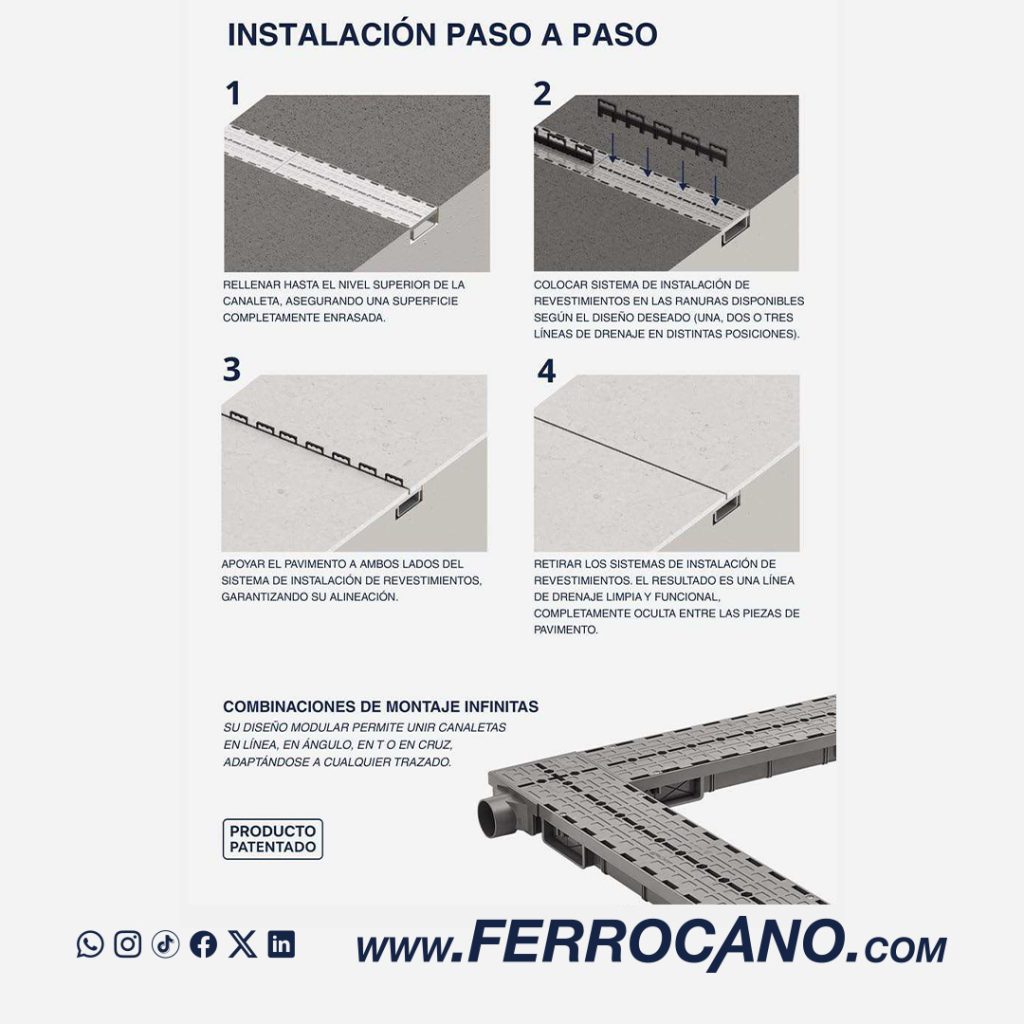 INSTALACIÓN PASO A PASO

1

RELLENAR HASTA EL NIVEL SUPERIOR DE LA CANALETA, ASEGURANDO UNA SUPERFICIE COMPLETAMENTE ENRASADA.

2

COLOCAR SISTEMA DE INSTALACIÓN DE REVESTIMIENTOS EN LAS RANURAS DISPONIBLES SEGÚN EL DISEÑO DESEADO (UNA, DOS O TRES LÍNEAS DE DRENAJE EN DISTINTAS POSICIONES).

3

APOYAR EL PAVIMENTO A AMBOS LADOS DEL SISTEMA DE INSTALACIÓN DE REVESTIMIENTOS, GARANTIZANDO SU ALINEACIÓN.

4

RETIRAR LOS SISTEMAS DE INSTALACIÓN DE REVESTIMIENTOS. EL RESULTADO ES UNA LÍNEA DE DRENAJE LIMPIA Y FUNCIONAL, COMPLETAMENTE OCULTA ENTRE LAS PIEZAS DE PAVIMENTO.

COMBINACIONES DE MONTAJE INFINITAS
SU DISEÑO MODULAR PERMITE UNIR CANALETAS EN LÍNEA, EN ÁNGULO, EN T O EN CRUZ, ADAPTÁNDOSE A CUALQUIER TRAZADO.

PRODUCTO PATENTADO

www.FERROCANO.com